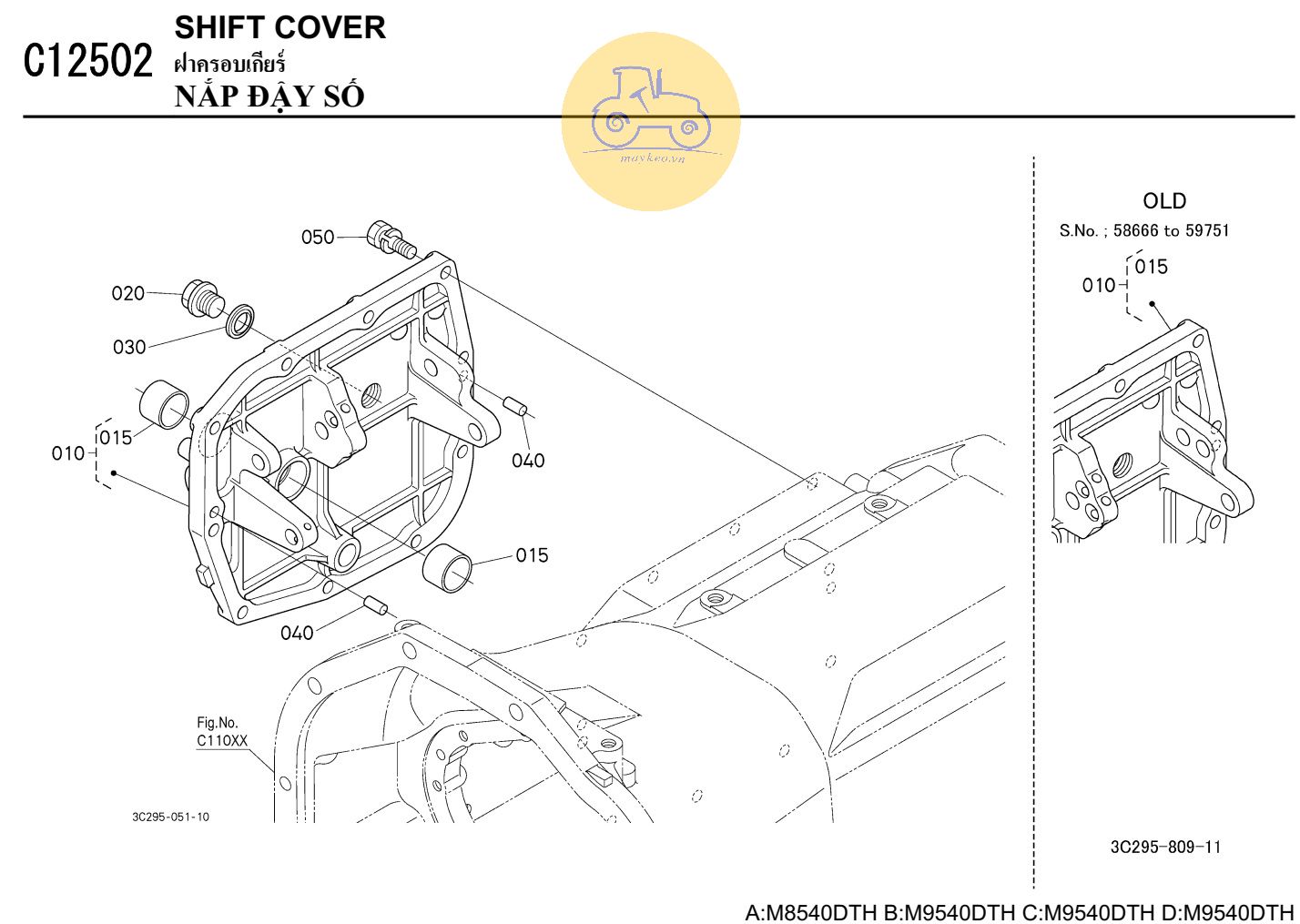 C12502 SHIFT COVER
ฝาครอบเกียร์
NẮP ĐẬY SỐ

maykeo.vn

050
020
030
015
010
040
015
040

Fig.No.
C110XX

3C295-051-10

OLD
S.No. ; 58666 to 59751
015
010

3C295-809-11

A:M8540DTH B:M9540DTH C:M9540DTH D:M9540DTH